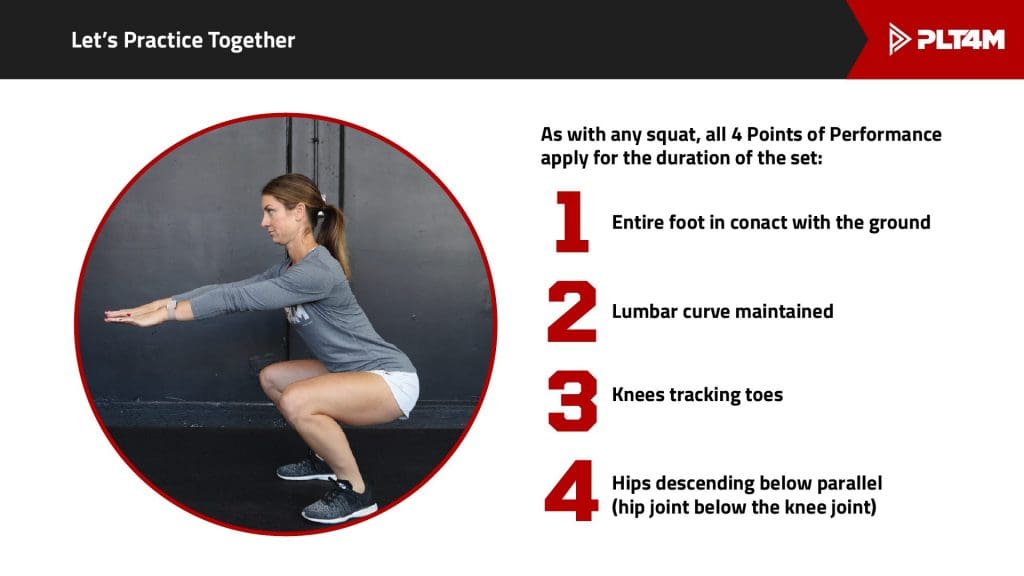 Let's Practice Together

PLT4M

As with any squat, all 4 Points of Performance apply for the duration of the set:

1 Entire foot in conact with the ground

2 Lumbar curve maintained

3 Knees tracking toes

4 Hips descending below parallel (hip joint below the knee joint)